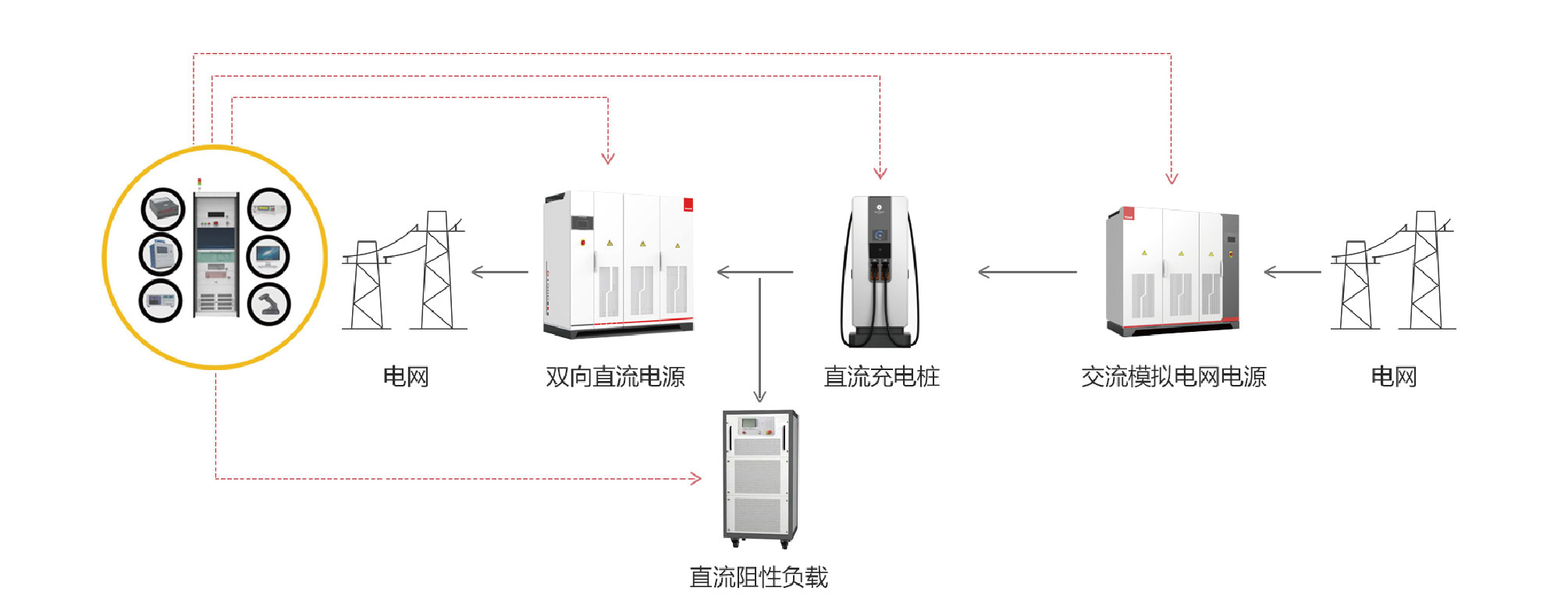 电网

双向直流电源

直流充电桩

交流模拟电网电源

电网

直流阻性负载